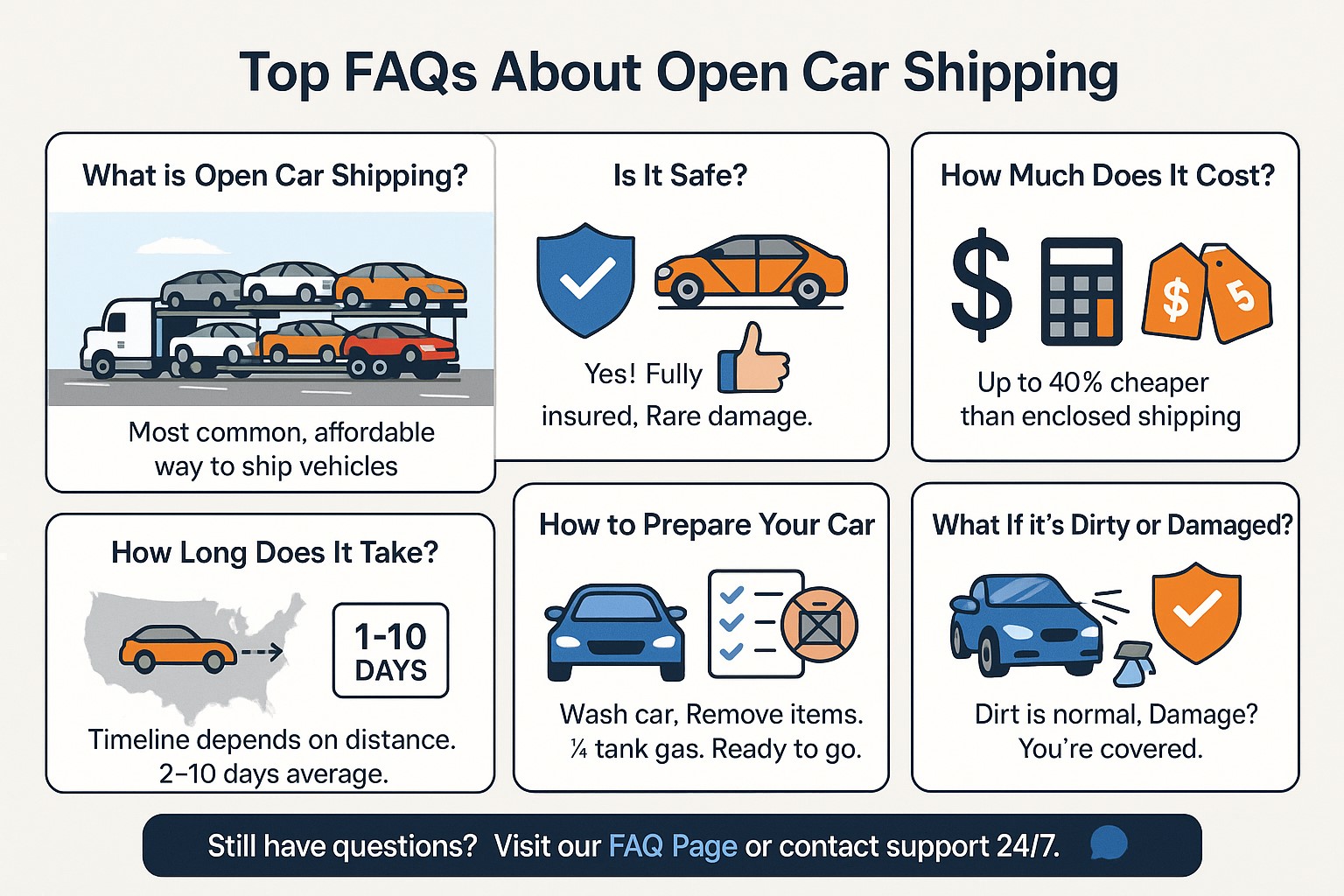 Top FAQs About Open Car Shipping

What is Open Car Shipping?

Most common, affordable way to ship vehicles

Is It Safe?

Yes! Fully insured, Rare damage.

How Much Does It Cost?

$ $ 5

Up to 40% cheaper than enclosed shipping

How Long Does It Take?

1-10 DAYS

Timeline depends on distance. 2–10 days average.

How to Prepare Your Car

Wash car, Remove items. ¼ tank gas. Ready to go.

What If it's Dirty or Damaged?

Dirt is normal, Damage? You're covered.

Still have questions? Visit our FAQ Page or contact support 24/7.