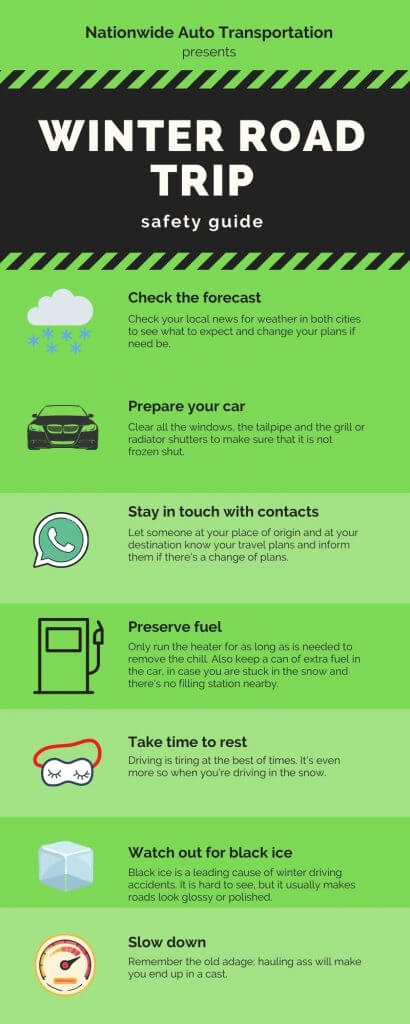 Nationwide Auto Transportation
presents

WINTER ROAD TRIP

safety guide

Check the forecast

Check your local news for weather in both cities to see what to expect and change your plans if need be.

Prepare your car

Clear all the windows, the tailpipe and the grill or radiator shutters to make sure that it is not frozen shut.

Stay in touch with contacts

Let someone at your place of origin and at your destination know your travel plans and inform them if there's a change of plans.

Preserve fuel

Only run the heater for as long as is needed to remove the chill. Also keep a can of extra fuel in the car, in case you are stuck in the snow and there's no filling station nearby.

Take time to rest

Driving is tiring at the best of times. It's even more so when you're driving in the snow.

Watch out for black ice

Black ice is a leading cause of winter driving accidents. It is hard to see, but it usually makes roads look glossy or polished.

Slow down

Remember the old adage; hauling ass will make you end up in a cast.